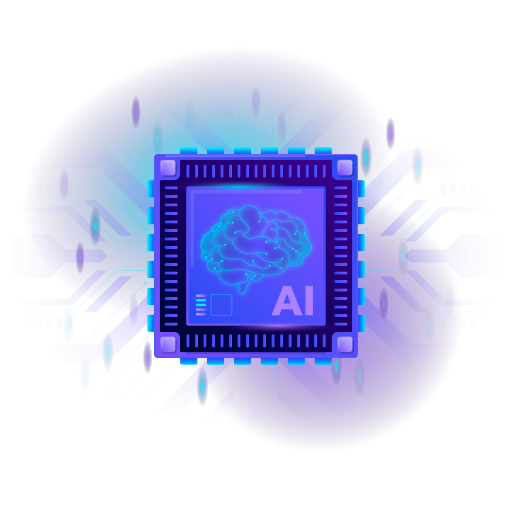 AI